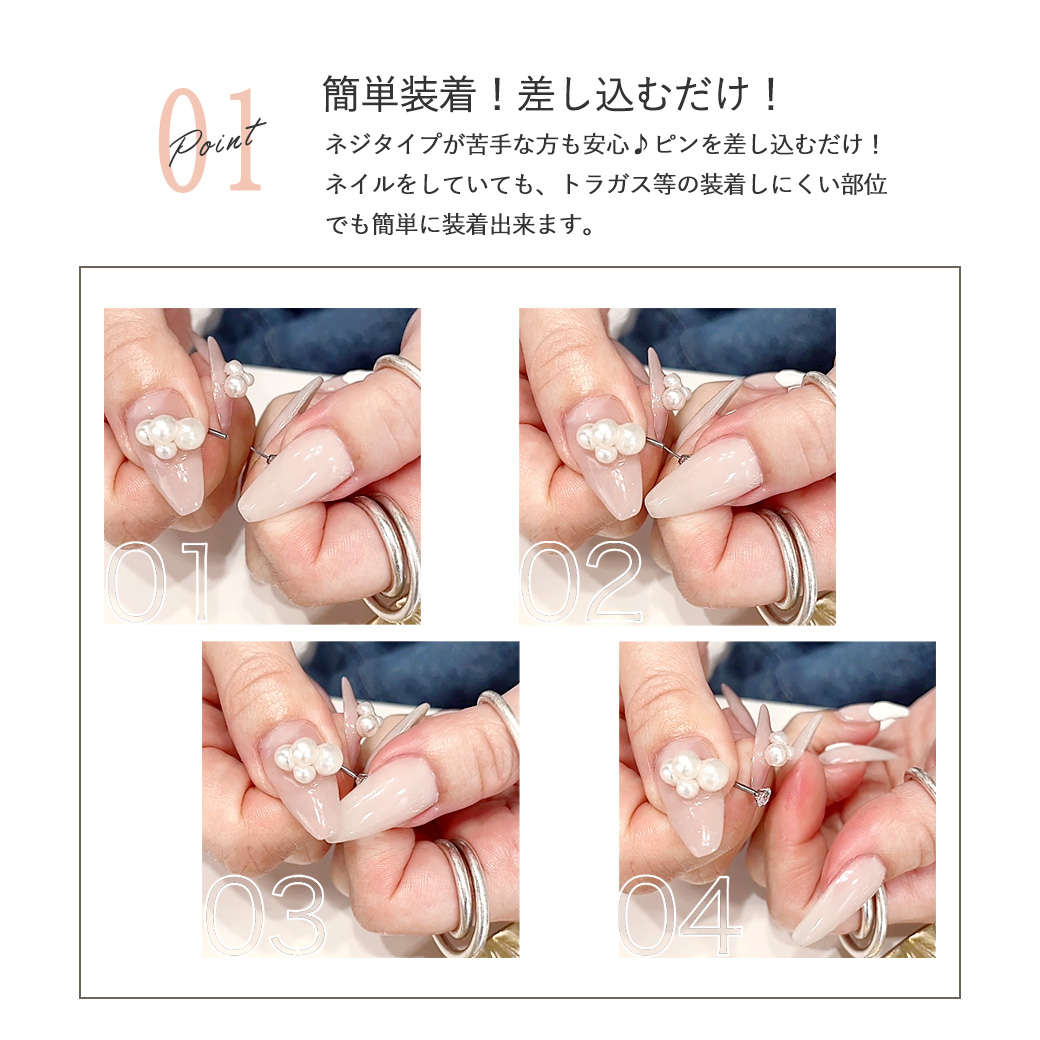 01 Point

簡単装着！差し込むだけ！

ネジタイプが苦手な方も安心♪ピンを差し込むだけ！ネイルをしていても、トラガス等の装着しにくい部位でも簡単に装着出来ます。

01

02

03

04